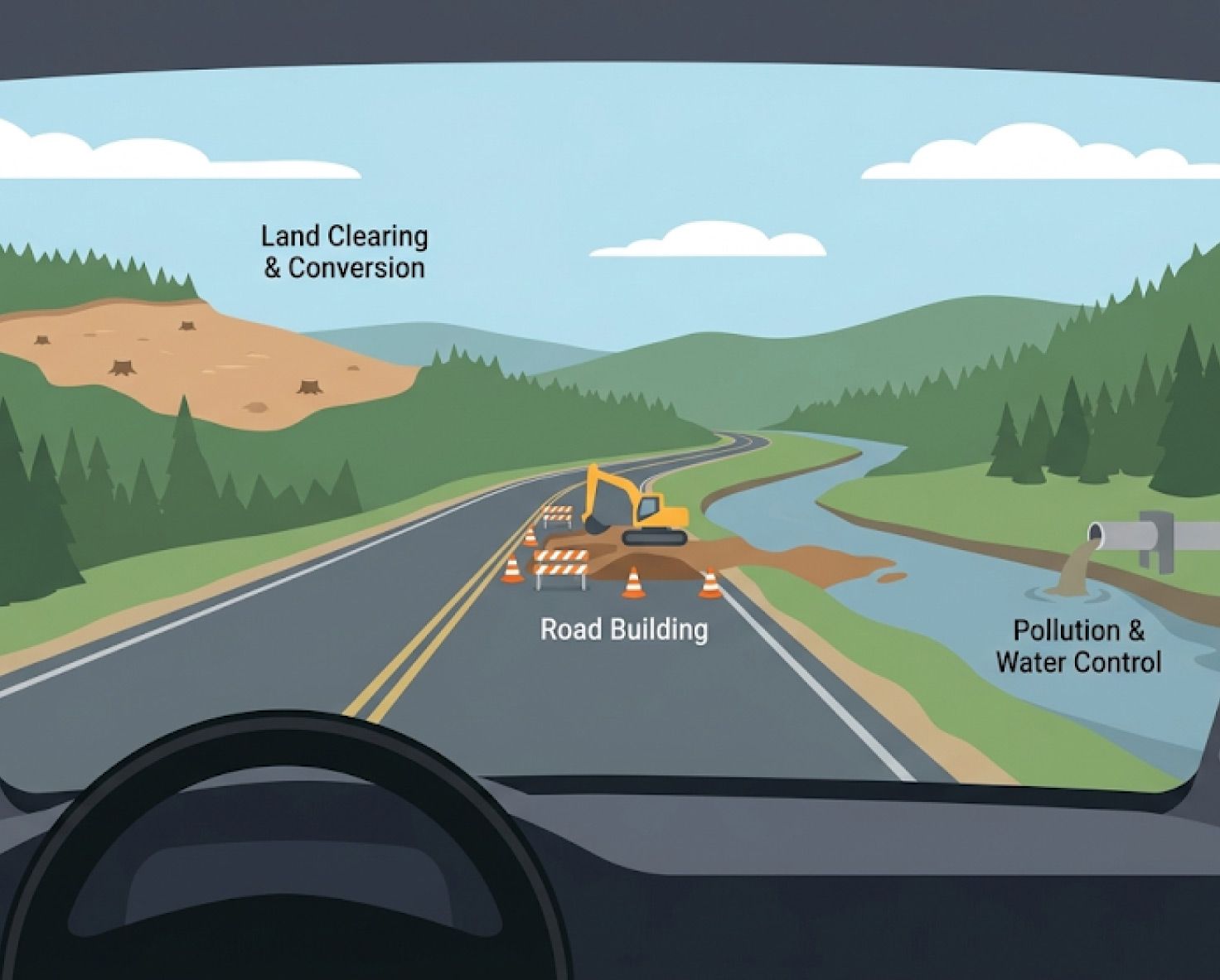 Land Clearing & Conversion

Road Building

Pollution & Water Control